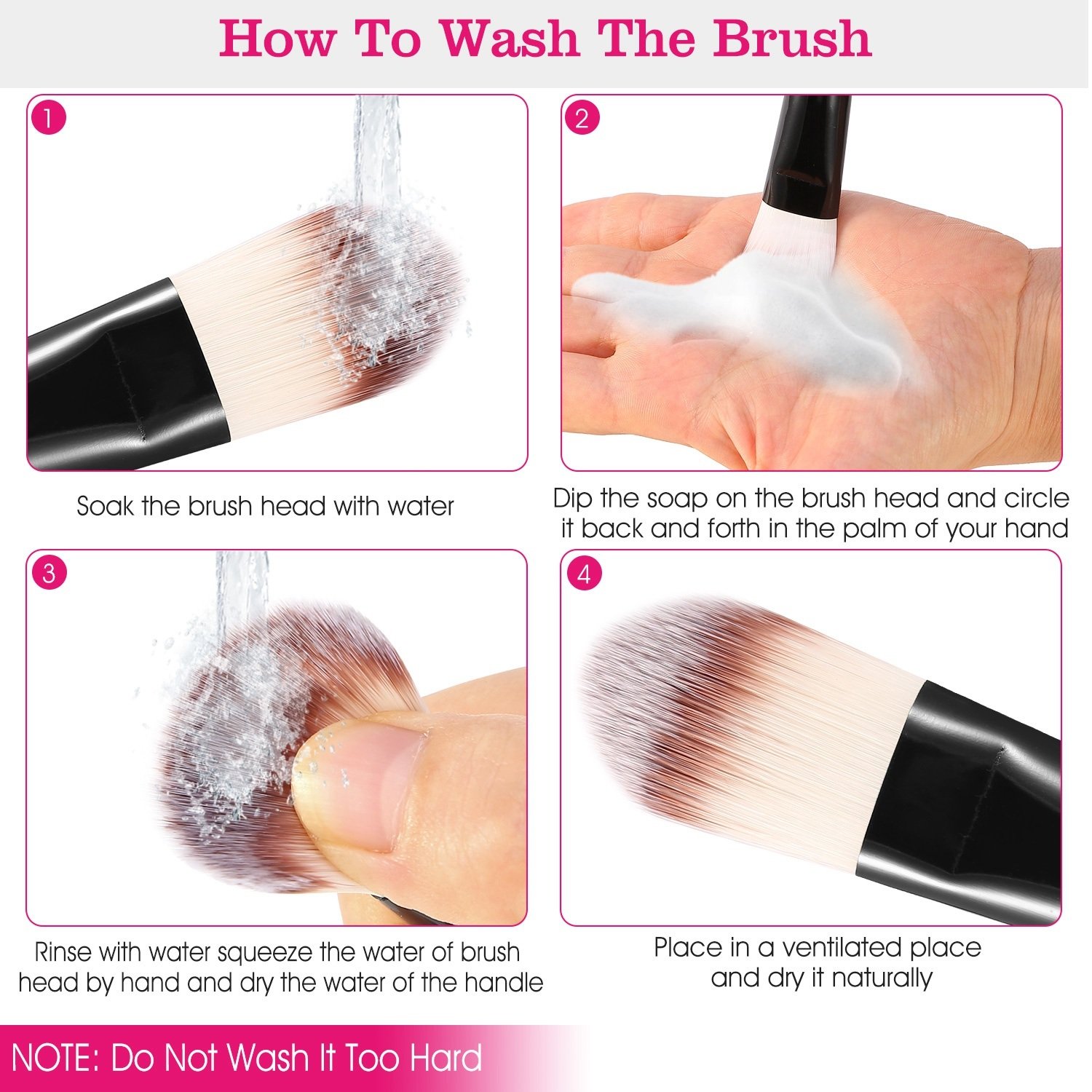 How To Wash The Brush

1

Soak the brush head with water

2

Dip the soap on the brush head and circle it back and forth in the palm of your hand

3

Rinse with water squeeze the water of brush head by hand and dry the water of the handle

4

Place in a ventilated place and dry it naturally

NOTE: Do Not Wash It Too Hard